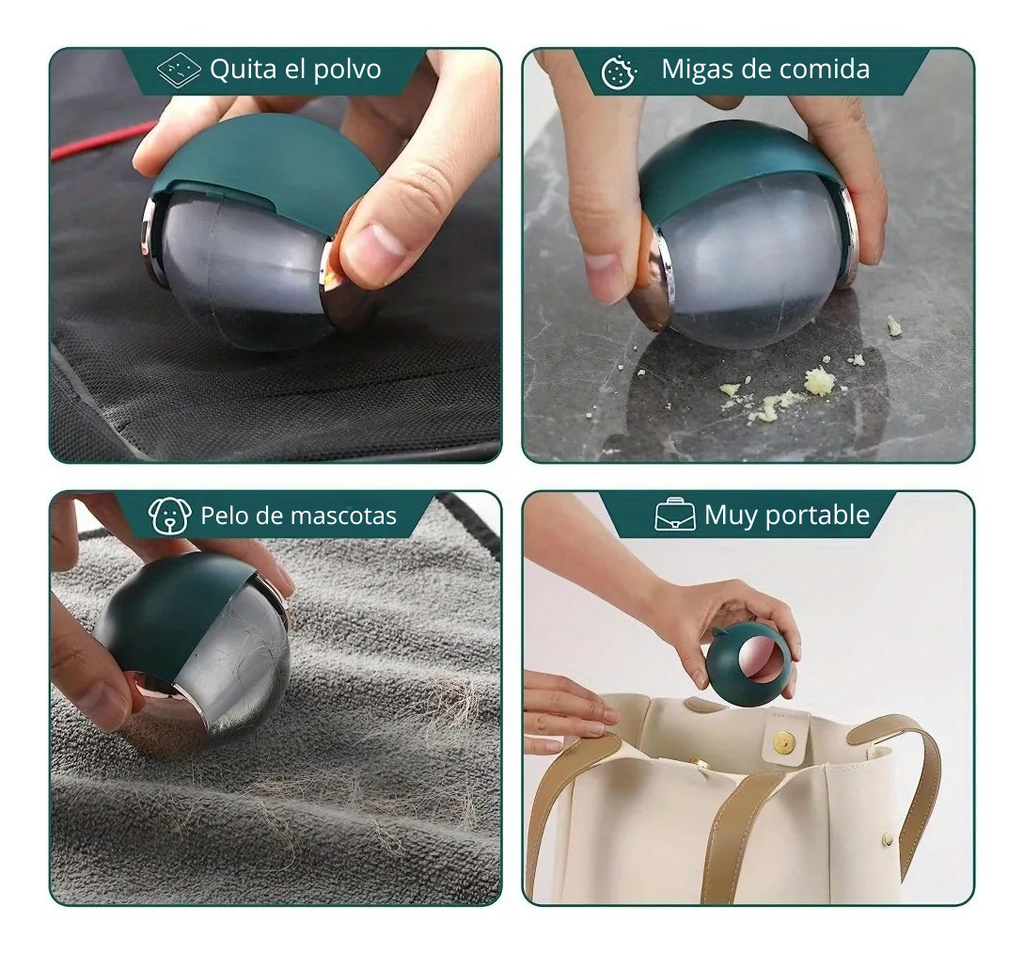 Quita el polvo

Migas de comida

Pelo de mascotas

Muy portable